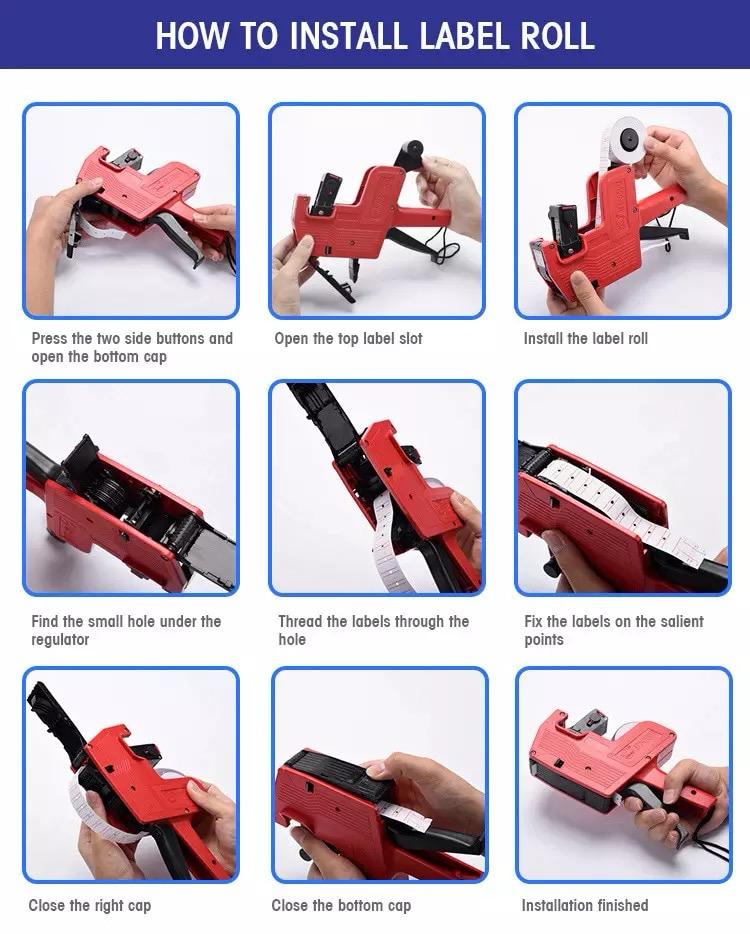 HOW TO INSTALL LABEL ROLL

Press the two side buttons and open the bottom cap

Open the top label slot

Install the label roll

Find the small hole under the regulator

Thread the labels through the hole

Fix the labels on the salient points

Close the right cap

Close the bottom cap

Installation finished